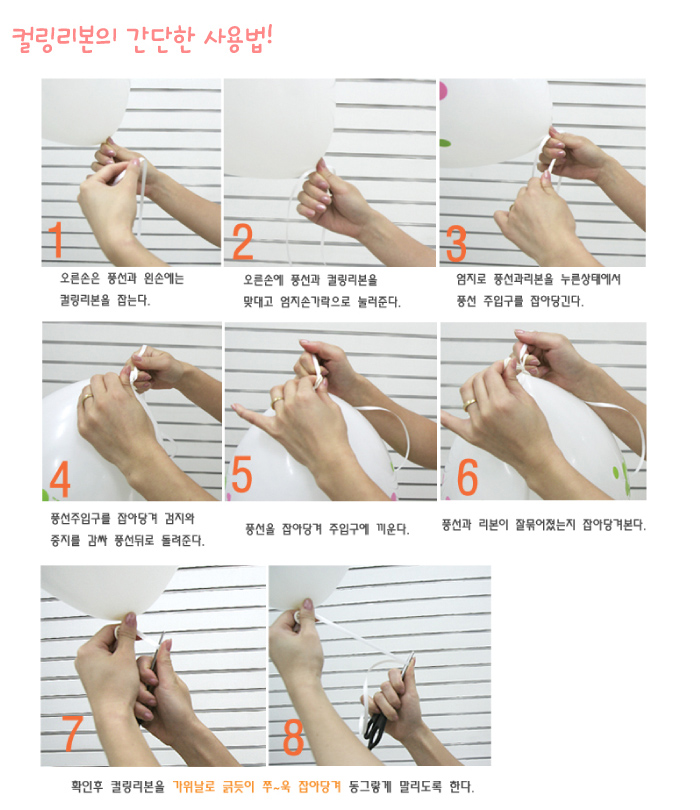 컬링리본의 간단한 사용법!

1

오른손은 풍선과 왼손에는 컬링리본을 잡는다.

2

오른손에 풍선과 컬링리본을 맞대고 엄지손가락으로 눌러준다.

3

엄지로 풍선과리본을 누른상태에서 풍선 주입구를 잡아당긴다.

4

풍선주입구를 잡아당겨 검지와 중지를 감싸 풍선뒤로 돌려준다.

5

풍선을 잡아당겨 주입구에 끼운다.

6

풍선과 리본이 잘묶어졌는지 잡아당겨본다.

7

8

확인후 컬링리본을 가위날로 긁듯이 쭈~욱 잡아당겨 동그랗게 말리도록 한다.